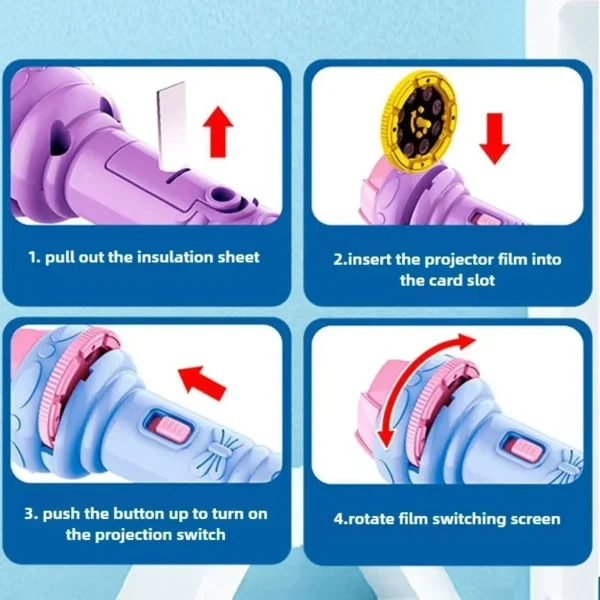 1. pull out the insulation sheet

2.insert the projector film into the card slot

3. push the button up to turn on the projection switch

4.rotate film switching screen